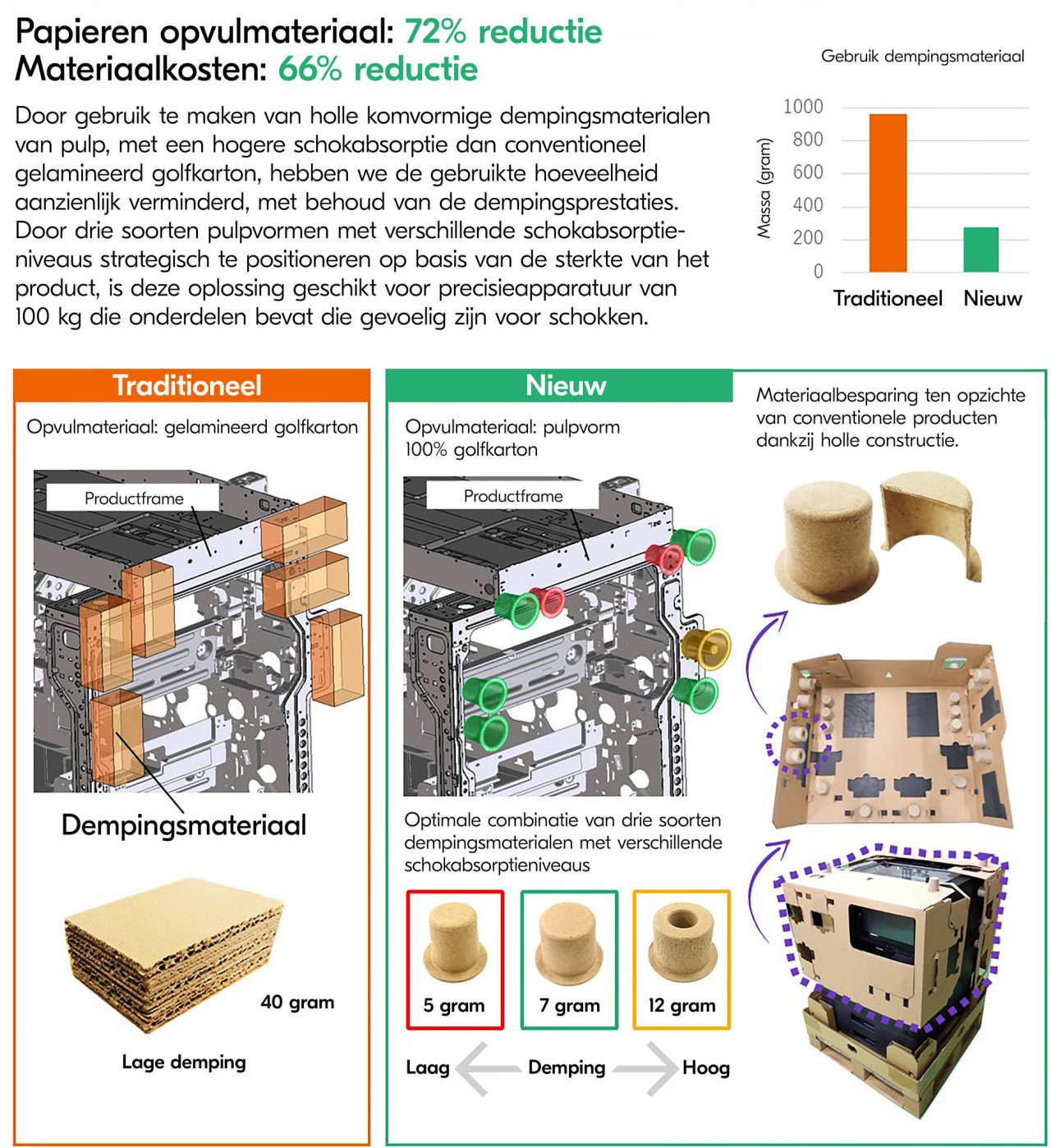 Papieren opvulmateriaal: 72% reductie
Materiaalkosten: 66% reductie

Door gebruik te maken van holle komvormige dempingsmaterialen van pulp, met een hogere schokabsorptie dan conventioneel gelamineerd golfkarton, hebben we de gebruikte hoeveelheid aanzienlijk verminderd, met behoud van de dempingsprestaties. Door drie soorten pulpvormen met verschillende schokabsorptieniveaus strategisch te positioneren op basis van de sterkte van het product, is deze oplossing geschikt voor precisieapparatuur van 100 kg die onderdelen bevat die gevoelig zijn voor schokken.

Gebruik dempingsmateriaal
Massa (gram)
1000
800
600
400
200
0
Traditioneel
Nieuw

Traditioneel
Opvulmateriaal: gelamineerd golfkarton
Productframe
Dempingsmateriaal
40 gram
Lage demping

Nieuw
Opvulmateriaal: pulpvorm
100% golfkarton
Productframe
Optimale combinatie van drie soorten dempingsmaterialen met verschillende schokabsorptieniveaus
5 gram
7 gram
12 gram
Laag
Demping
Hoog

Materiaalbesparing ten opzichte van conventionele producten dankzij holle constructie.