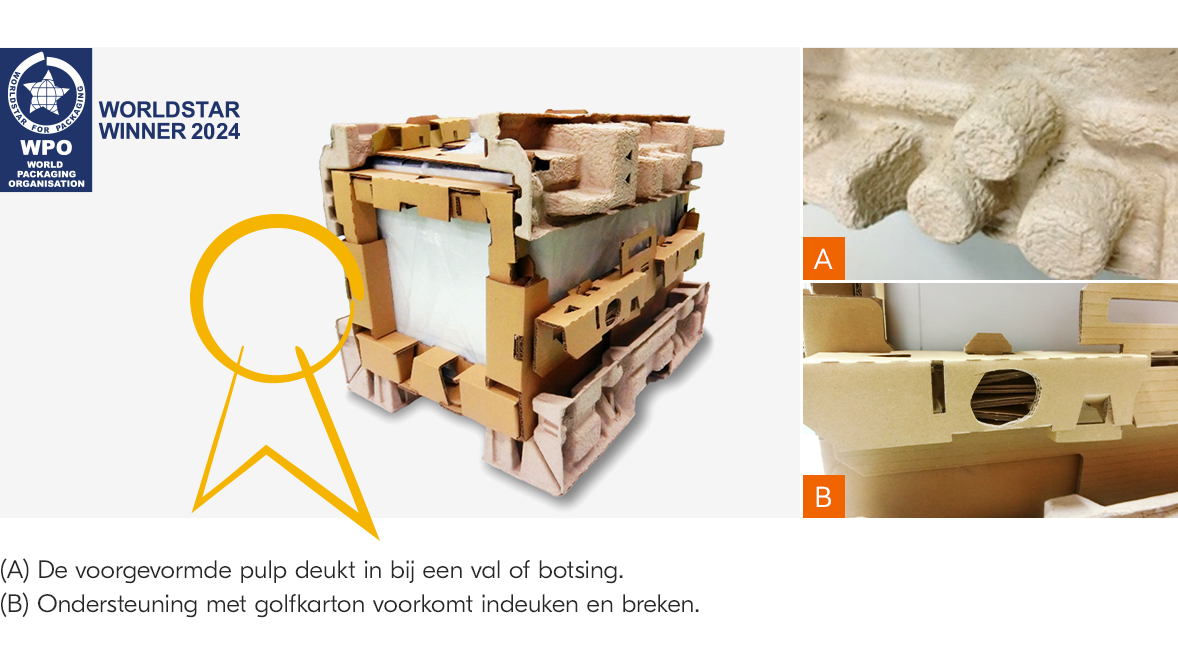 WORLDSTAR FOR PACKAGING
WPO
WORLD PACKAGING ORGANISATION

WORLDSTAR WINNER 2024

A

B

(A) De voorgevormde pulp deukt in bij een val of botsing.
(B) Ondersteuning met golfkarton voorkomt indeuken en breken.